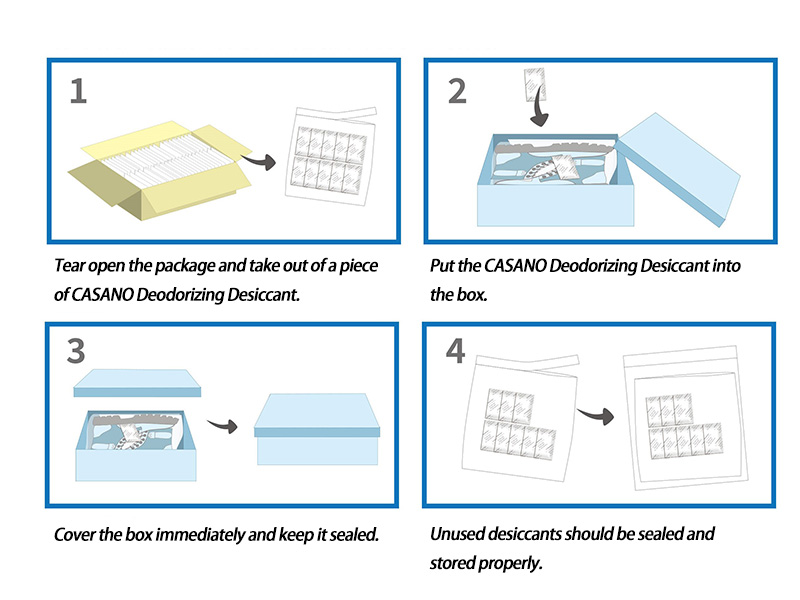 1

Tear open the package and take out of a piece of CASANO Deodorizing Desiccant.

2

Put the CASANO Deodorizing Desiccant into the box.

3

Cover the box immediately and keep it sealed.

4

Unused desiccants should be sealed and stored properly.